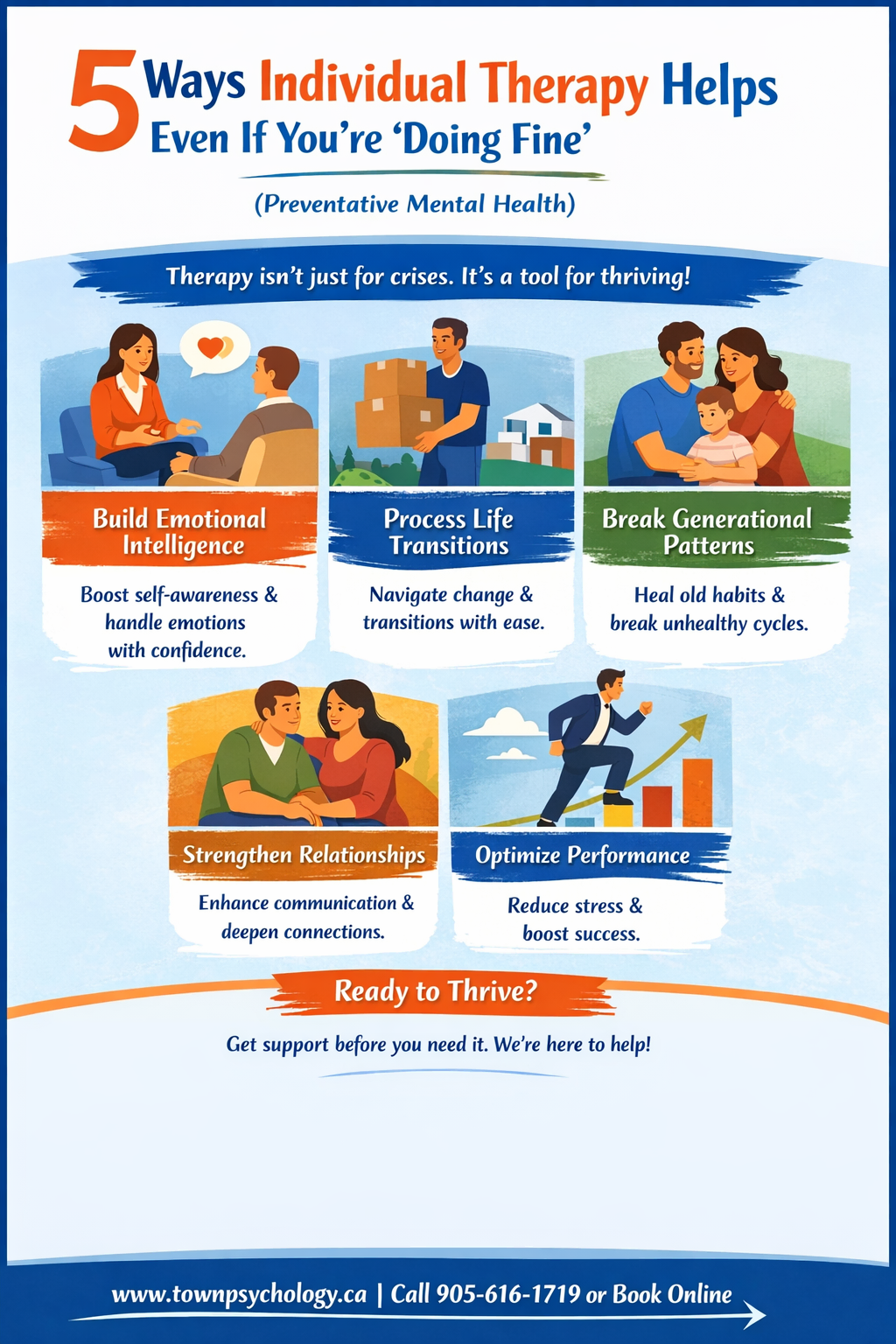 5 Ways Individual Therapy Helps Even If You're 'Doing Fine'

(Preventative Mental Health)

Therapy isn't just for crises. It's a tool for thriving!

Build Emotional Intelligence

Boost self-awareness & handle emotions with confidence.

Process Life Transitions

Navigate change & transitions with ease.

Break Generational Patterns

Heal old habits & break unhealthy cycles.

Strengthen Relationships

Enhance communication & deepen connections.

Optimize Performance

Reduce stress & boost success.

Ready to Thrive?

Get support before you need it. We're here to help!

www.townpsychology.ca | Call 905-616-1719 or Book Online